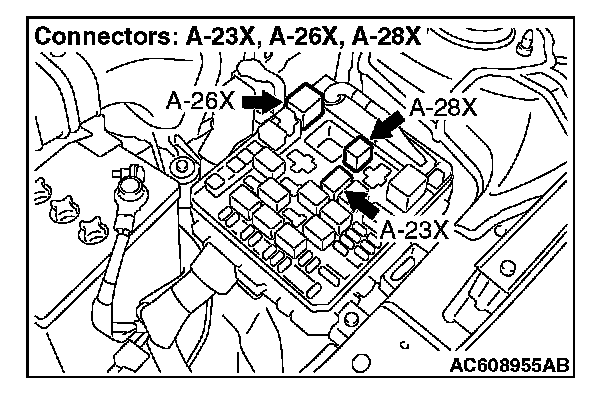 Connectors: A-23X, A-26X, A-28X

A-26X

A-28X

A-23X

AC608955AB