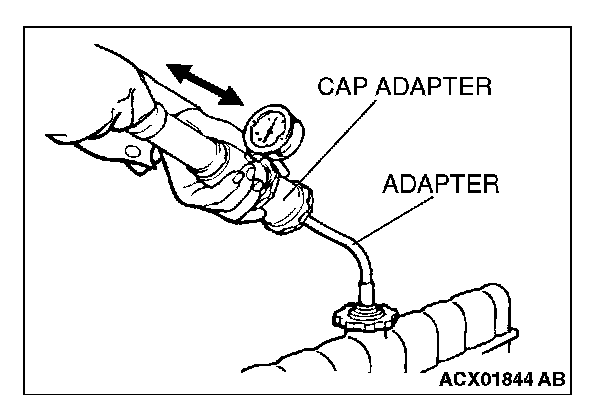 CAP ADAPTER

ADAPTER

ACX01844 AB