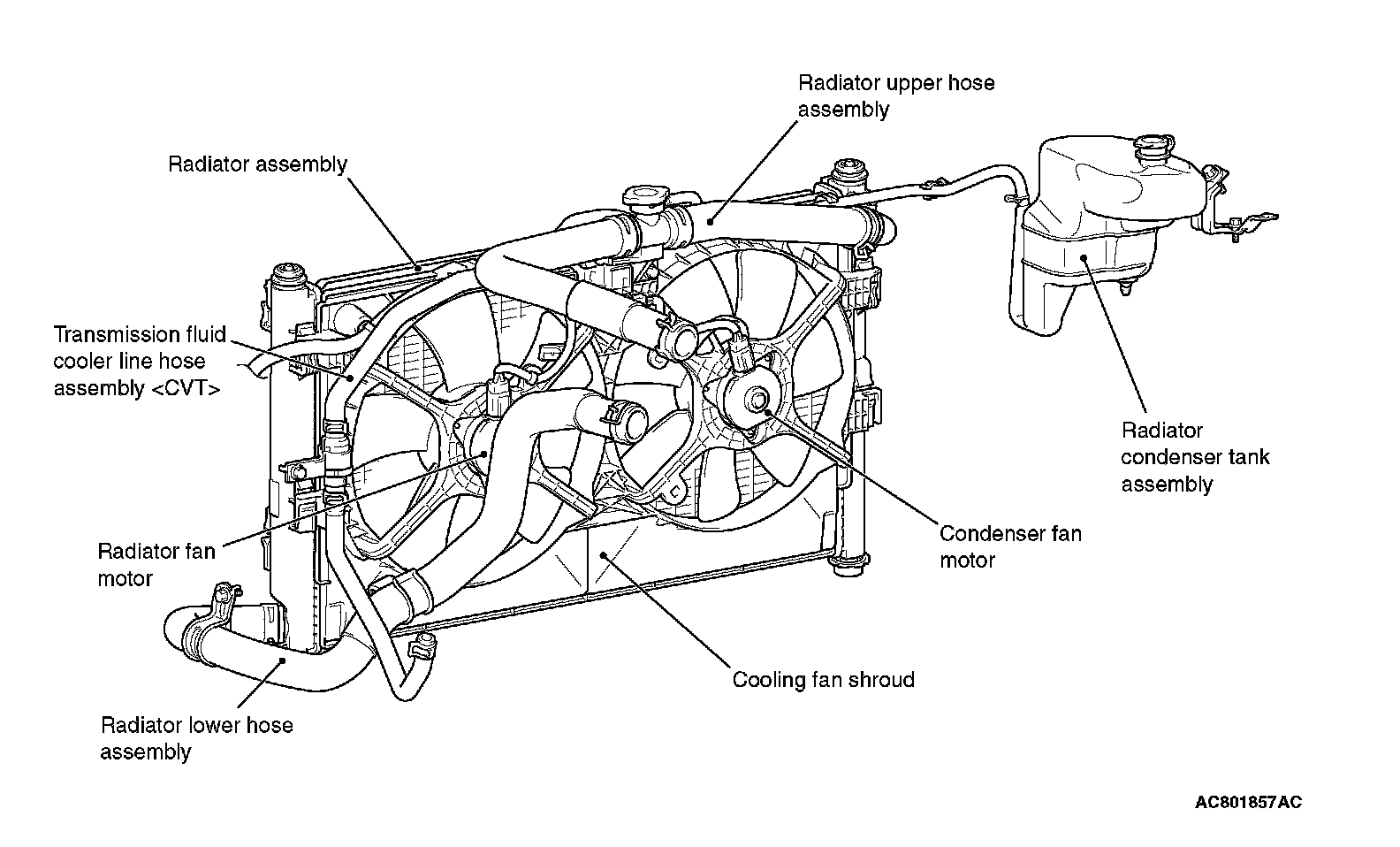 Radiator upper hose assembly

Radiator assembly

Transmission fluid cooler line hose assembly <CVT>

Radiator condenser tank assembly

Condenser fan motor

Radiator fan motor

Cooling fan shroud

Radiator lower hose assembly

AC801857AC