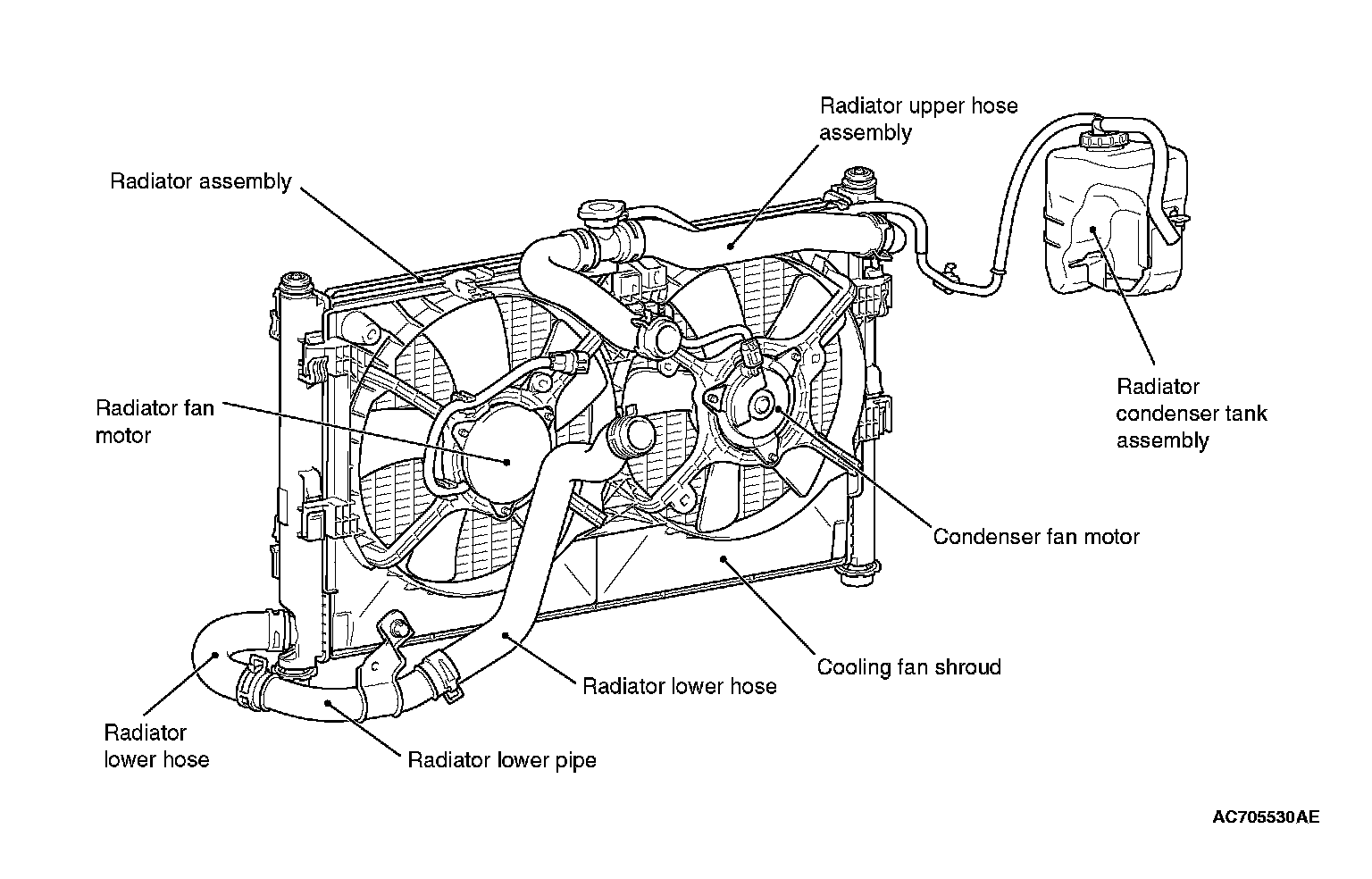 Radiator upper hose assembly

Radiator assembly

Radiator fan motor

Radiator condenser tank assembly

Condenser fan motor

Cooling fan shroud

Radiator lower hose

Radiator lower hose

Radiator lower pipe

AC705530AE