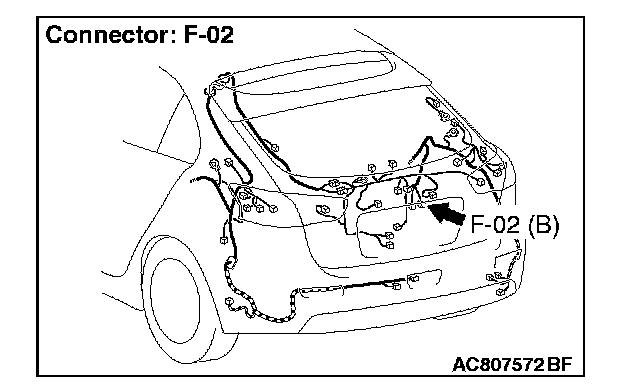 Connector: F-02

F-02 (B)

AC807572BF