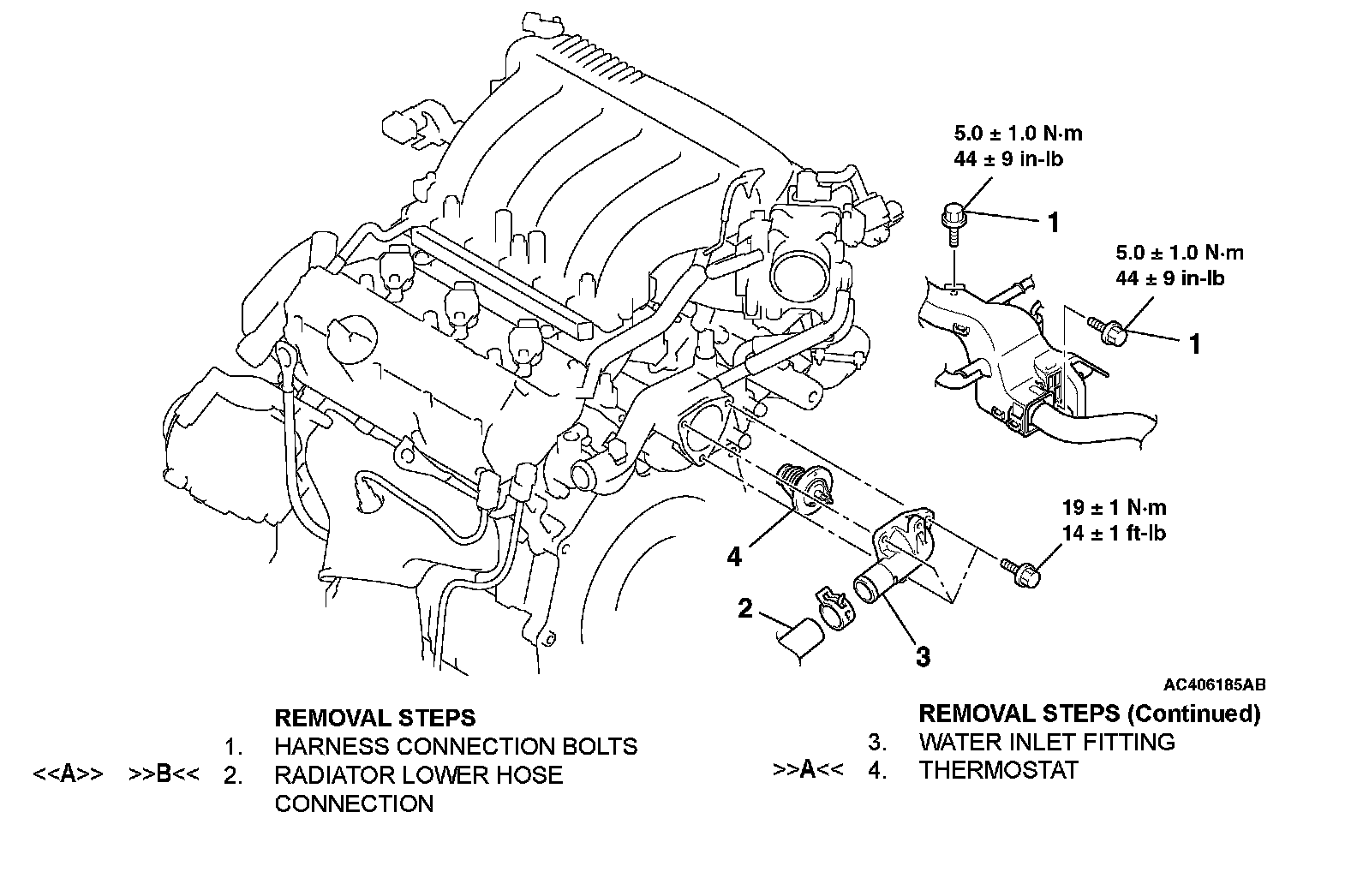 5.0 ± 1.0 N·m
44 ± 9 in-lb

1

5.0 ± 1.0 N·m
44 ± 9 in-lb

1

19 ± 1 N·m
14 ± 1 ft-lb

4

2

3

AC406185AB

REMOVAL STEPS
1. HARNESS CONNECTION BOLTS
<<A>> >>B<< 2. RADIATOR LOWER HOSE CONNECTION

REMOVAL STEPS (Continued)
3. WATER INLET FITTING
>>A<< 4. THERMOSTAT