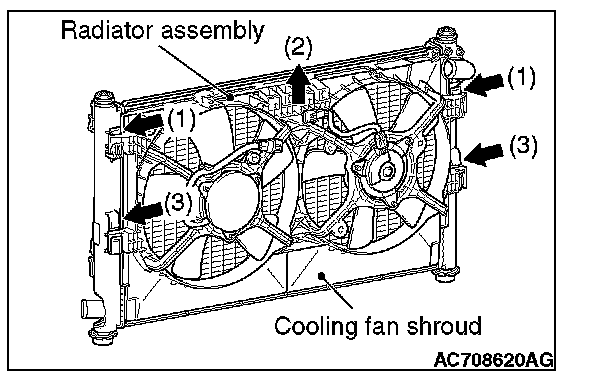 Radiator assembly
(2)
(1)
(1)
(3)
(3)
Cooling fan shroud
AC708620AG