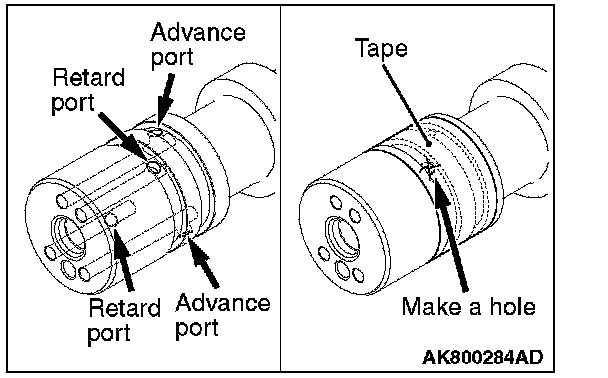 Advance port

Retard port

Retard port

Advance port

Tape

Make a hole

AK800284AD