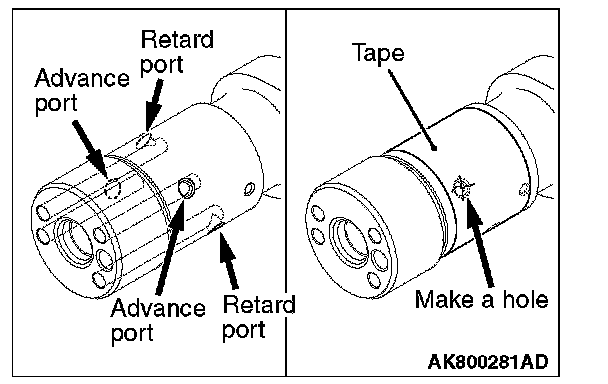 Retard port

Advance port

Advance port

Retard port

Tape

Make a hole

AK800281AD