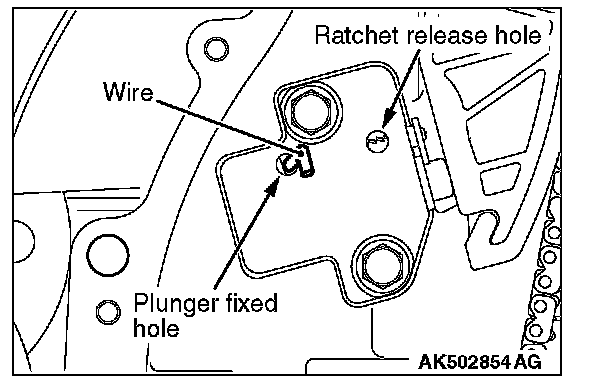 Ratchet release hole

Wire

Plunger fixed hole

AK502854 AG