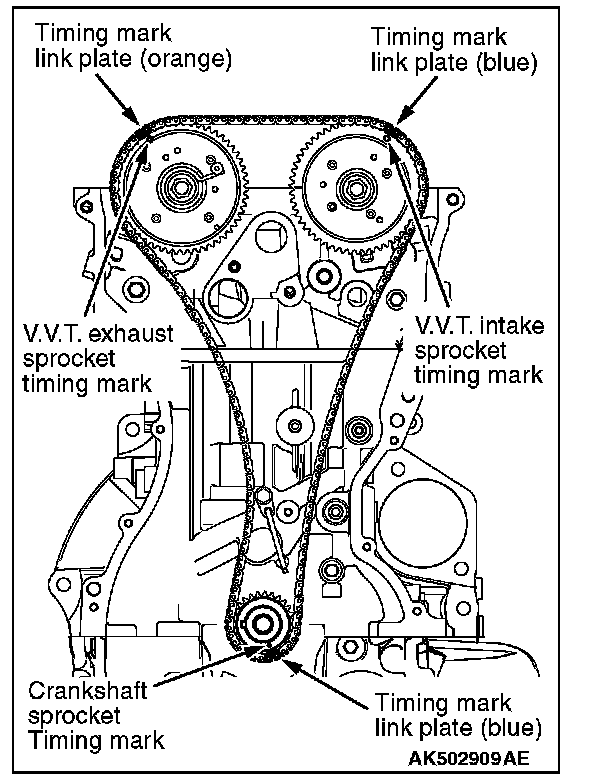 Timing mark link plate (orange)

Timing mark link plate (blue)

V.V.T. exhaust sprocket timing mark

V.V.T. intake sprocket timing mark

Crankshaft sprocket Timing mark

Timing mark link plate (blue)

AK502909AE