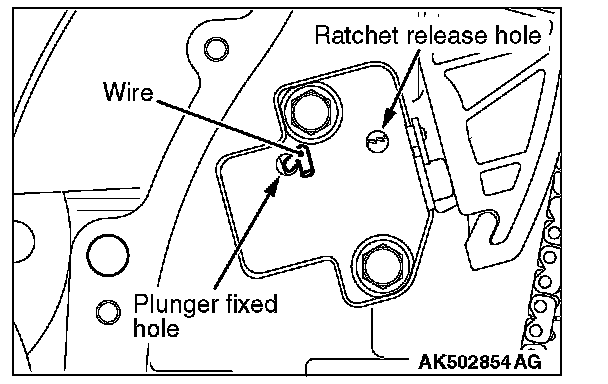 Ratchet release hole

Wire

Plunger fixed hole

AK502854 AG