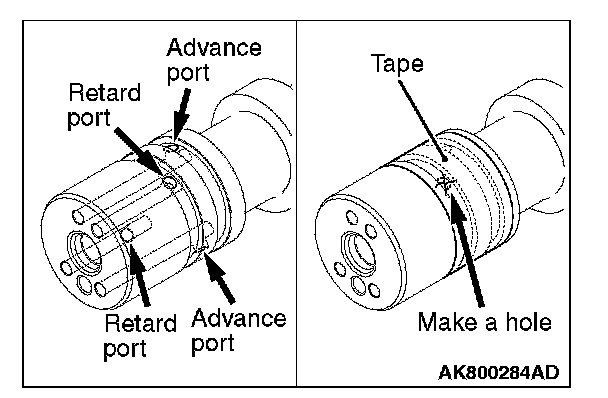 Advance port

Retard port

Retard port

Advance port

Tape

Make a hole

AK800284AD