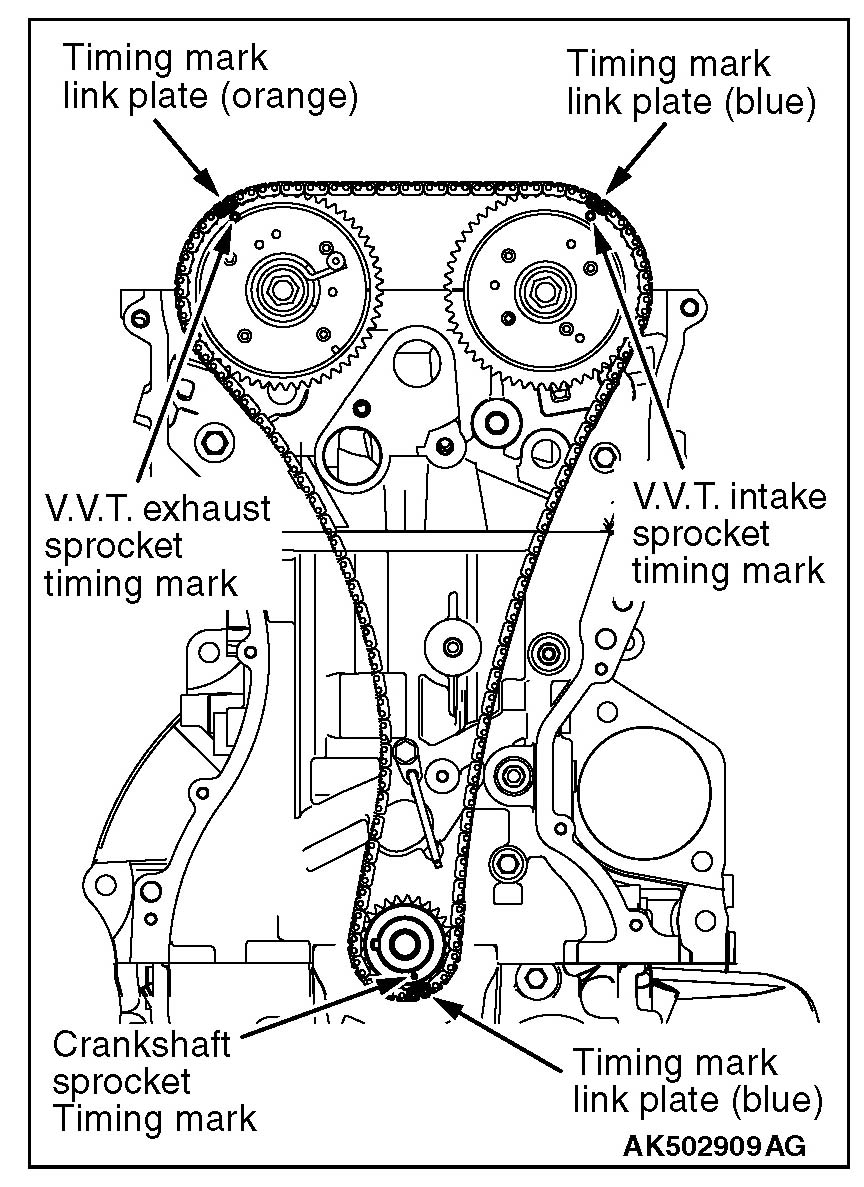 Timing mark link plate (orange)

Timing mark link plate (blue)

V.V.T. exhaust sprocket timing mark

V.V.T. intake sprocket timing mark

Crankshaft sprocket Timing mark

Timing mark link plate (blue)

AK502909AG