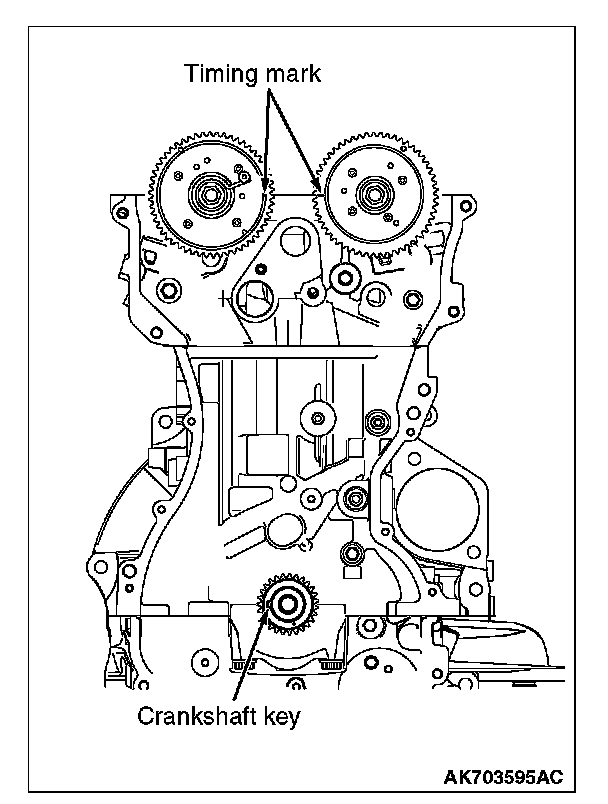 Timing mark

Crankshaft key

AK703595AC