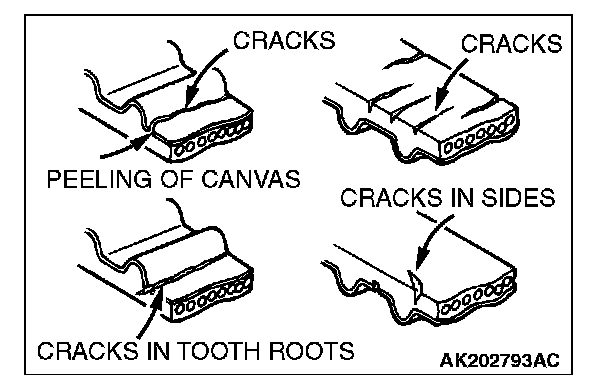 CRACKS

CRACKS

PEELING OF CANVAS

CRACKS IN SIDES

CRACKS IN TOOTH ROOTS

AK202793AC