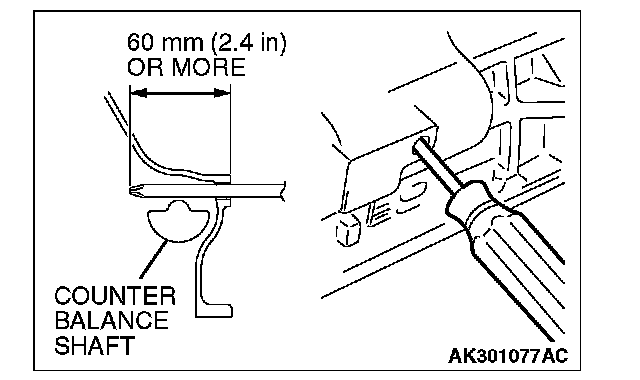 60 mm (2.4 in)
OR MORE

COUNTER
BALANCE
SHAFT

AK301077AC