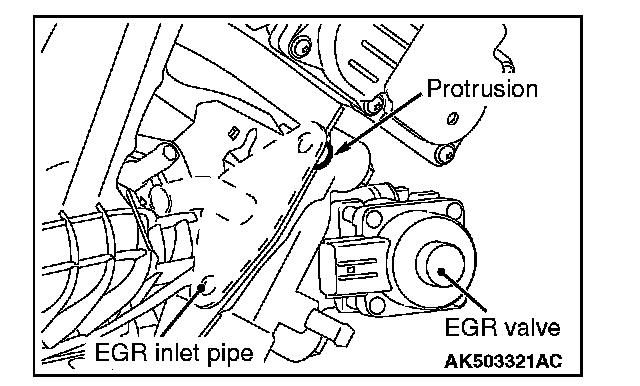 Protrusion

EGR valve

EGR inlet pipe

AK503321AC