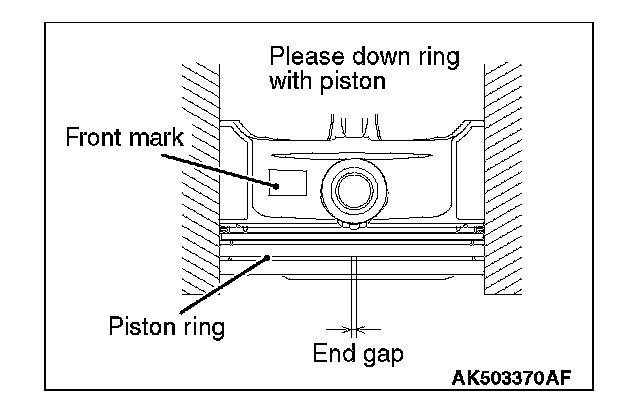 Please down ring with piston

Front mark

Piston ring

End gap

AK503370AF