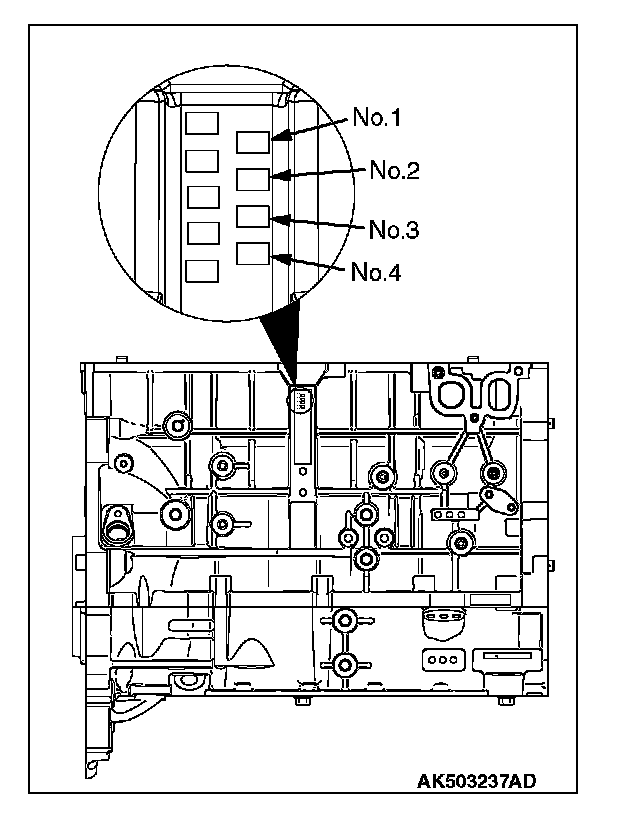 No.1
No.2
No.3
No.4
AK503237AD