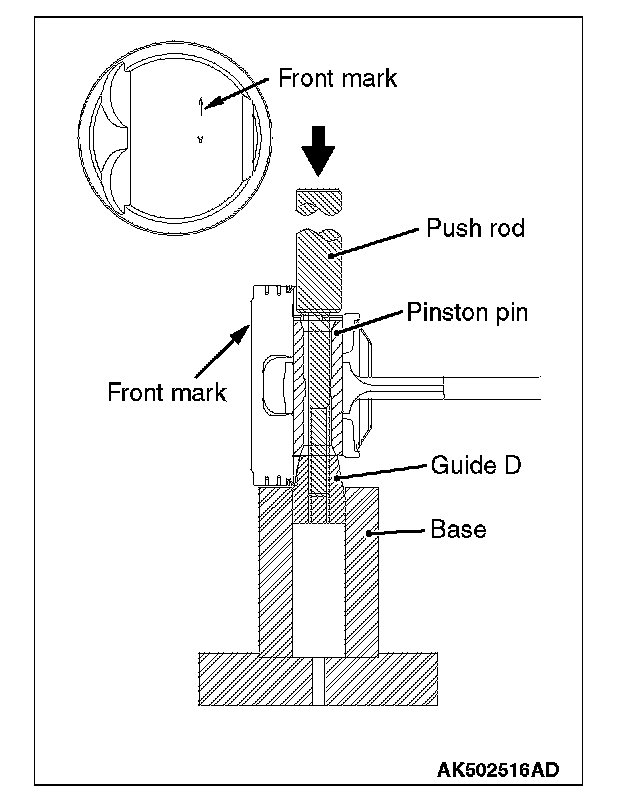 Front mark

Push rod

Pinston pin

Front mark

Guide D

Base

AK502516AD