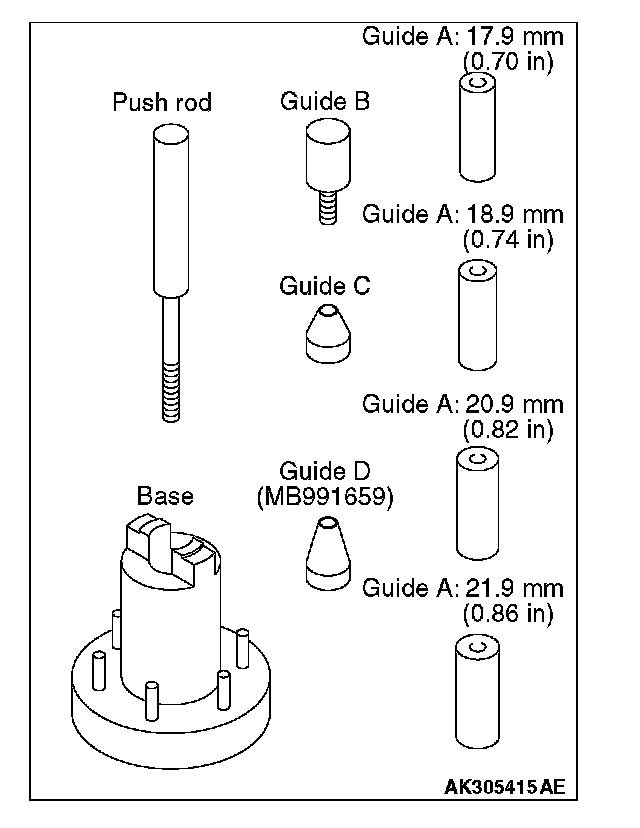 Guide A: 17.9 mm (0.70 in)

Push rod

Guide B

Guide A: 18.9 mm (0.74 in)

Guide C

Guide A: 20.9 mm (0.82 in)

Base

Guide D (MB991659)

Guide A: 21.9 mm (0.86 in)

AK305415AE