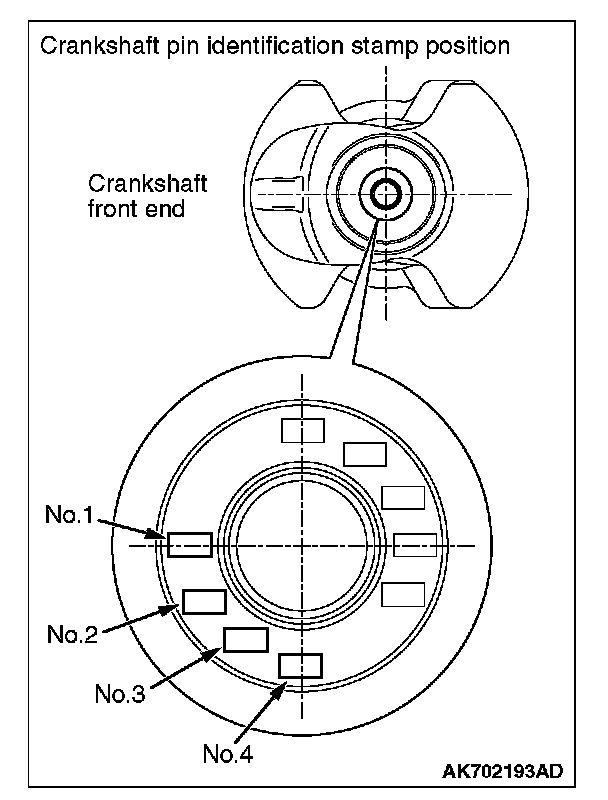 Crankshaft pin identification stamp position

Crankshaft front end

No.1

No.2

No.3

No.4

AK702193AD