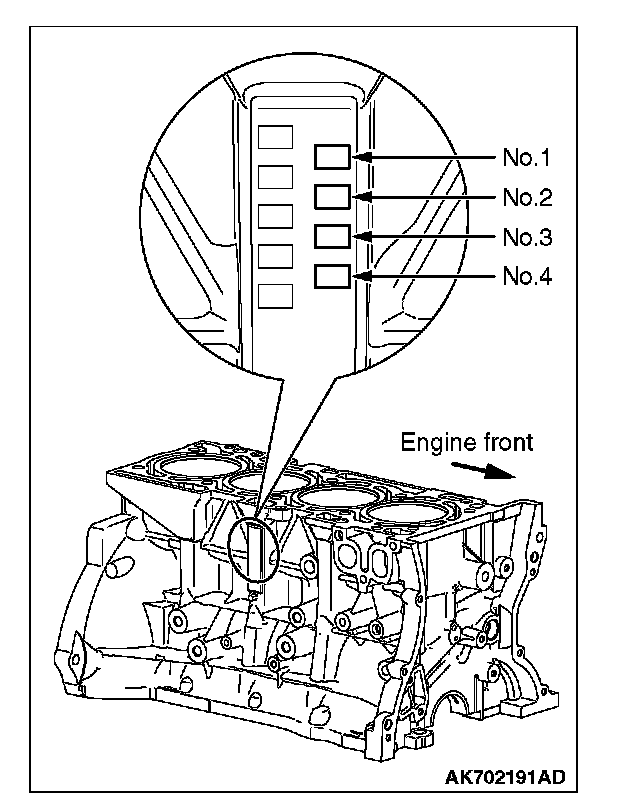 No.1
No.2
No.3
No.4
Engine front
AK702191AD