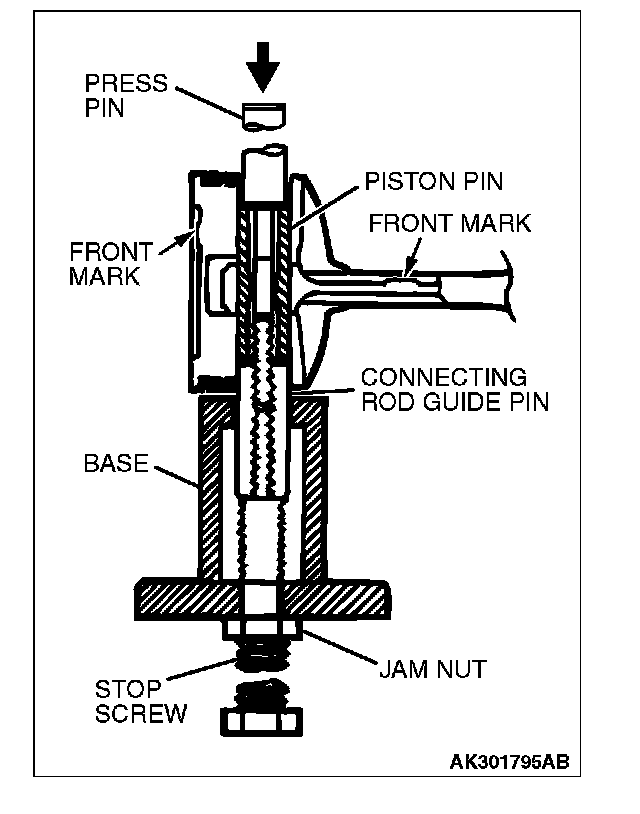 PRESS PIN

PISTON PIN

FRONT MARK

FRONT MARK

CONNECTING ROD GUIDE PIN

BASE

JAM NUT

STOP SCREW

AK301795AB