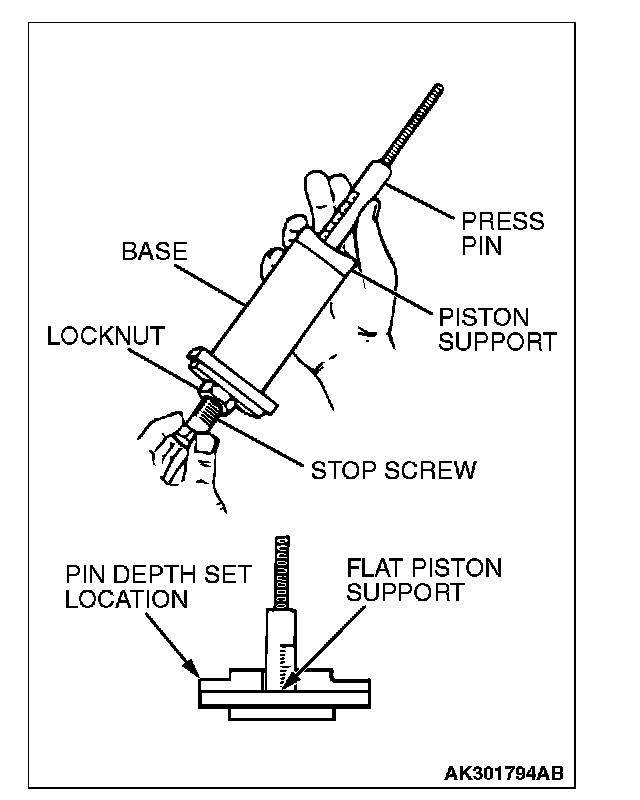 PRESS PIN

BASE

PISTON SUPPORT

LOCKNUT

STOP SCREW

PIN DEPTH SET LOCATION

FLAT PISTON SUPPORT

AK301794AB