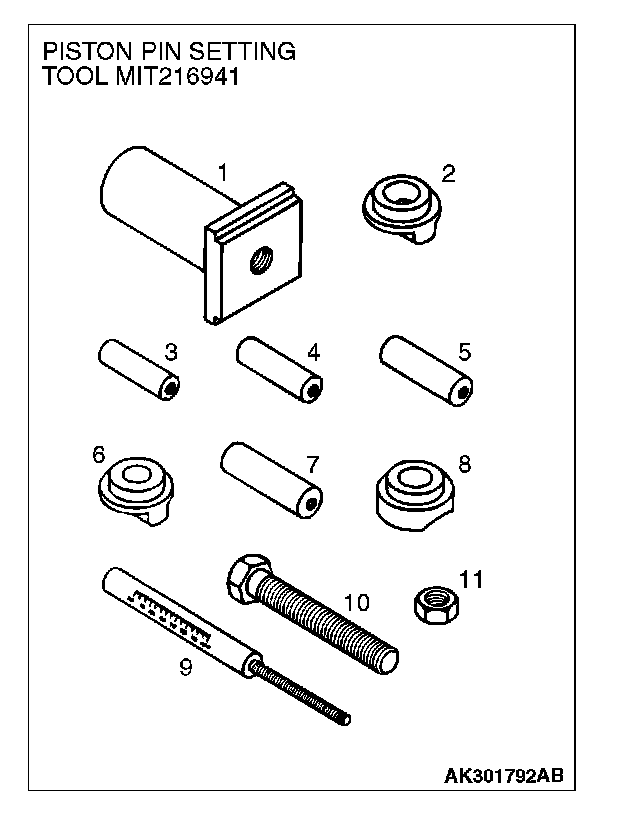 PISTON PIN SETTING TOOL MIT216941

1

2

3

4

5

6

7

8

9

10

11

AK301792AB