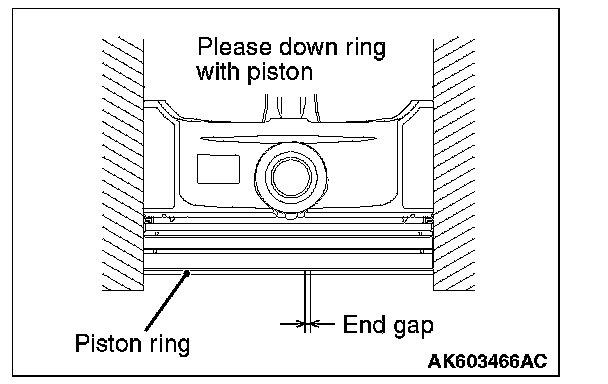 Please down ring with piston

End gap

Piston ring

AK603466AC