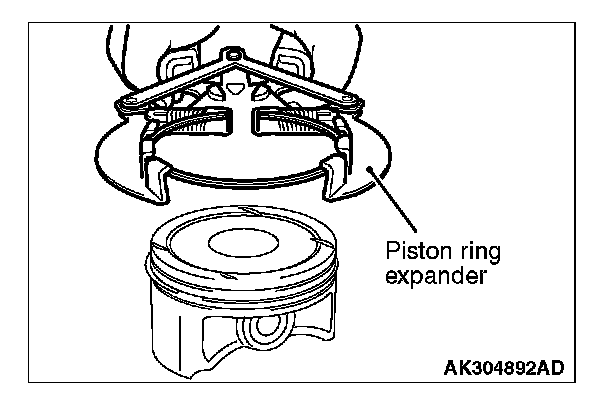 Piston ring expander

AK304892AD