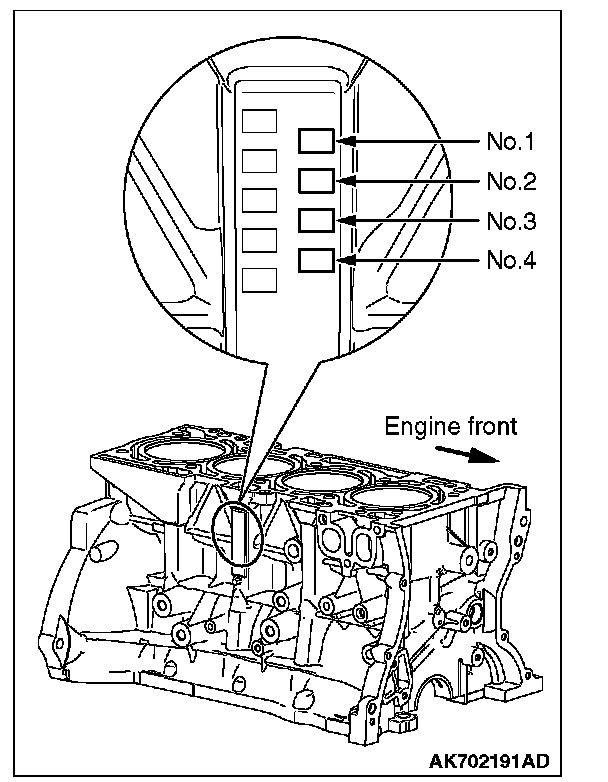 No.1
No.2
No.3
No.4
Engine front
AK702191AD