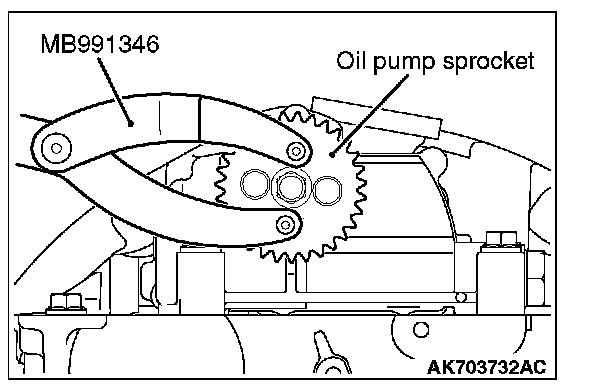 MB991346

Oil pump sprocket

AK703732AC