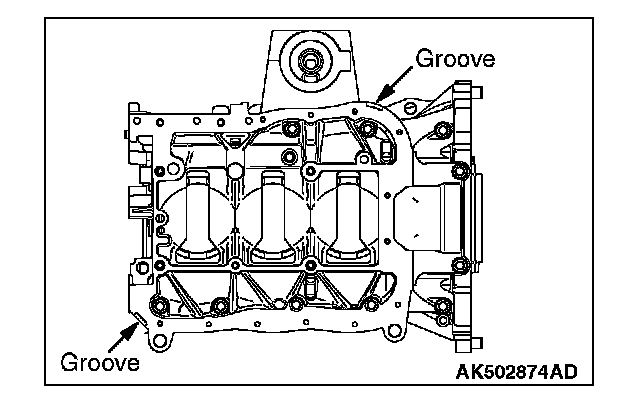 Groove

Groove

AK502874AD