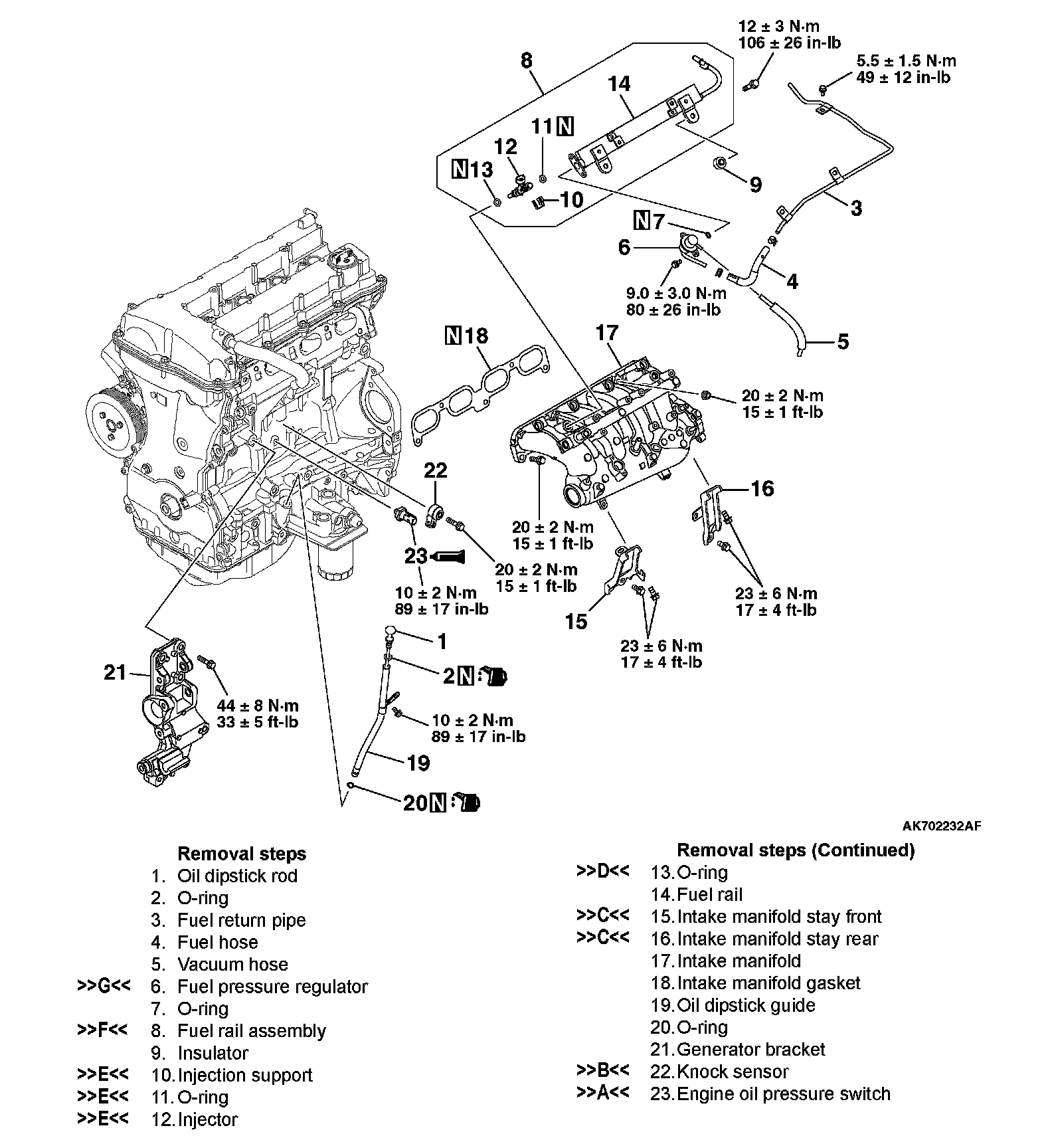 12 ± 3 N·m
106 ± 26 in-lb

5.5 ± 1.5 N·m
49 ± 12 in-lb

8

14

11 N

12

N 13

10

9

3

N 7

6

4

9.0 ± 3.0 N·m
80 ± 26 in-lb

5

N 18

17

20 ± 2 N·m
15 ± 1 ft-lb

22

16

20 ± 2 N·m
15 ± 1 ft-lb

23

20 ± 2 N·m
15 ± 1 ft-lb

10 ± 2 N·m
89 ± 17 in-lb

23 ± 6 N·m
17 ± 4 ft-lb

15

23 ± 6 N·m
17 ± 4 ft-lb

1

2 N

21

44 ± 8 N·m
33 ± 5 ft-lb

10 ± 2 N·m
89 ± 17 in-lb

19

20 N

AK702232AF

Removal steps
1. Oil dipstick rod
2. O-ring
3. Fuel return pipe
4. Fuel hose
5. Vacuum hose
>>G<< 6. Fuel pressure regulator
7. O-ring
>>F<< 8. Fuel rail assembly
9. Insulator
>>E<< 10. Injection support
>>E<< 11. O-ring
>>E<< 12. Injector

Removal steps (Continued)
>>D<< 13. O-ring
14. Fuel rail
>>C<< 15. Intake manifold stay front
>>C<< 16. Intake manifold stay rear
17. Intake manifold
18. Intake manifold gasket
19. Oil dipstick guide
20. O-ring
21. Generator bracket
>>B<< 22. Knock sensor
>>A<< 23. Engine oil pressure switch