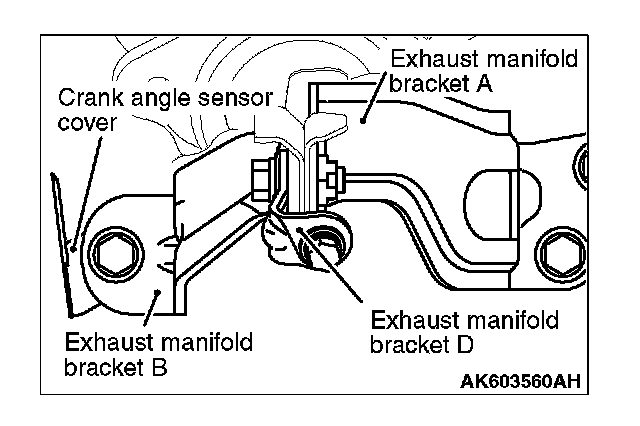 Exhaust manifold bracket A

Crank angle sensor cover

Exhaust manifold bracket B

Exhaust manifold bracket D

AK603560AH