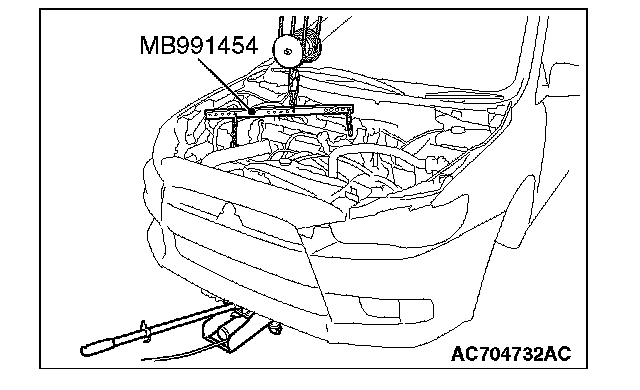 MB991454

AC704732AC