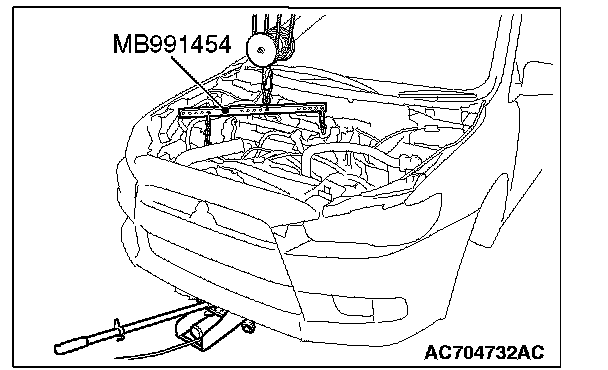 MB991454

AC704732AC