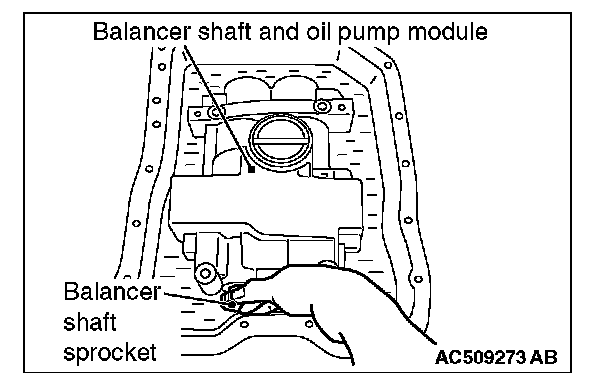 Balancer shaft and oil pump module

Balancer shaft sprocket

AC509273 AB