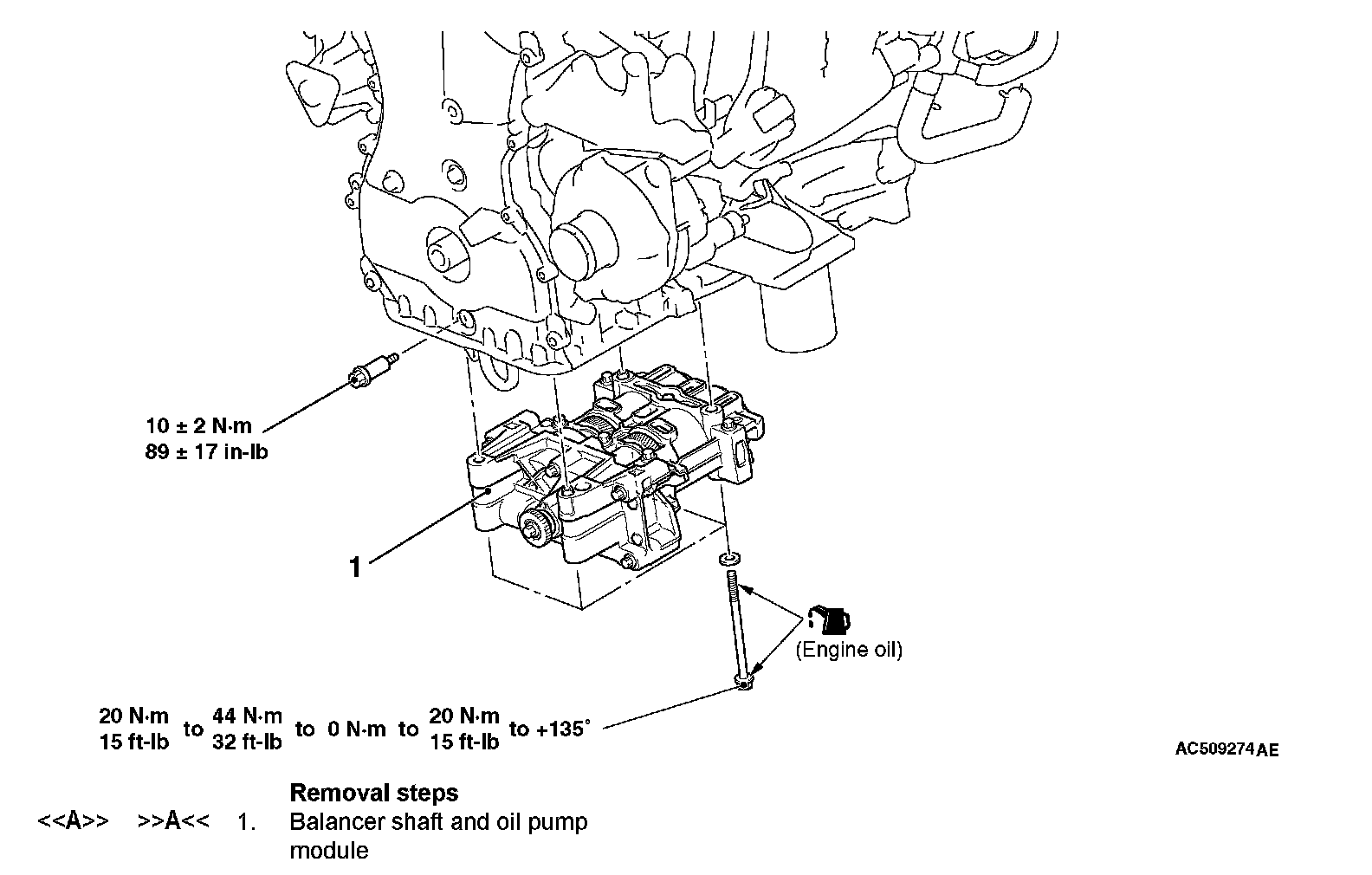 10 ± 2 N·m
89 ± 17 in-lb

1

(Engine oil)

20 N·m
15 ft-lb
to
44 N·m
32 ft-lb
to 0 N·m to
20 N·m
15 ft-lb
to +135°

AC509274AE

Removal steps

<<A>> >>A<< 1. Balancer shaft and oil pump module