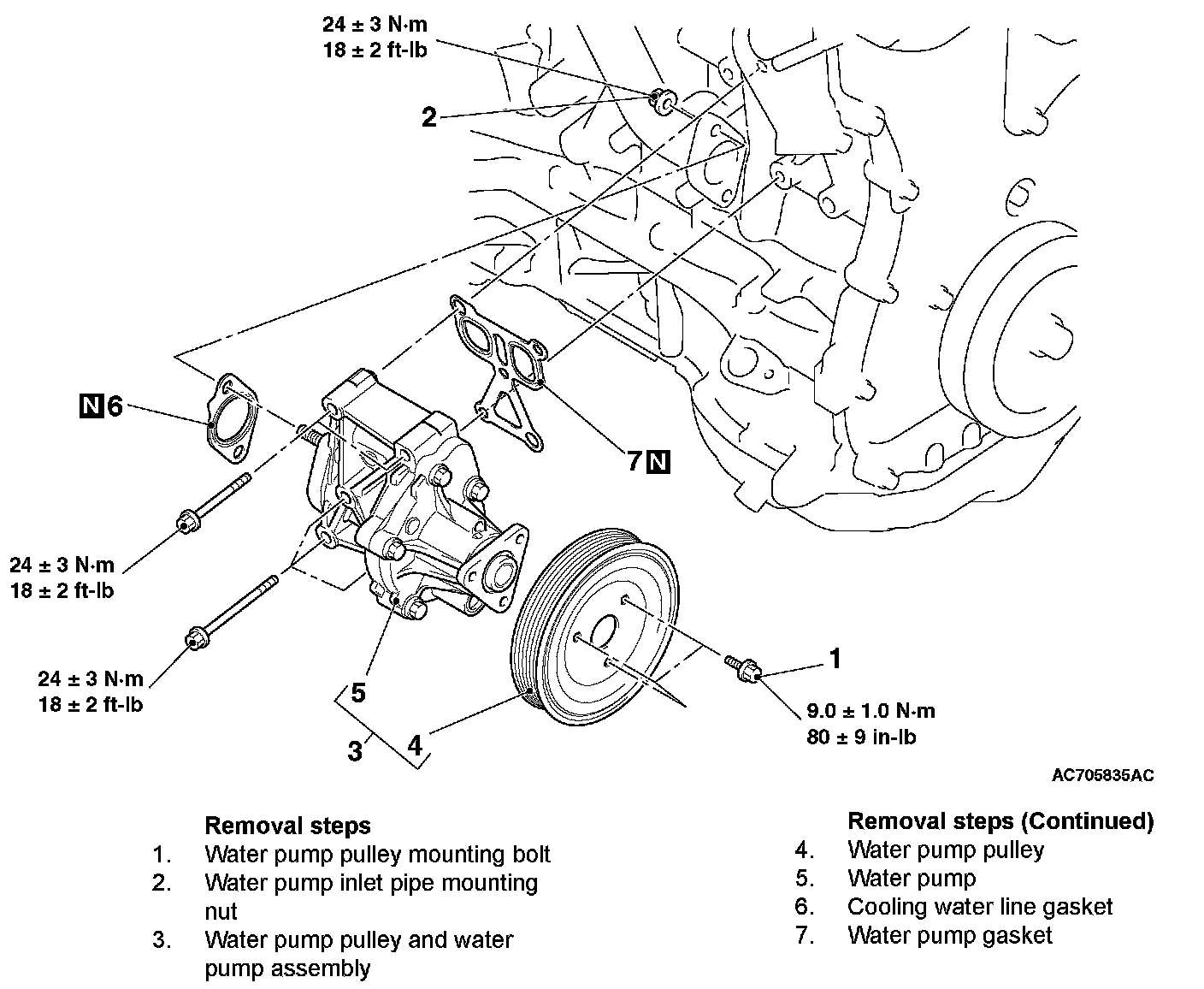 24 ± 3 N·m
18 ± 2 ft-lb

2

N 6

7 N

24 ± 3 N·m
18 ± 2 ft-lb

24 ± 3 N·m
18 ± 2 ft-lb

5

3

4

1

9.0 ± 1.0 N·m
80 ± 9 in-lb

AC705835AC

Removal steps
1. Water pump pulley mounting bolt
2. Water pump inlet pipe mounting nut
3. Water pump pulley and water pump assembly

Removal steps (Continued)
4. Water pump pulley
5. Water pump
6. Cooling water line gasket
7. Water pump gasket