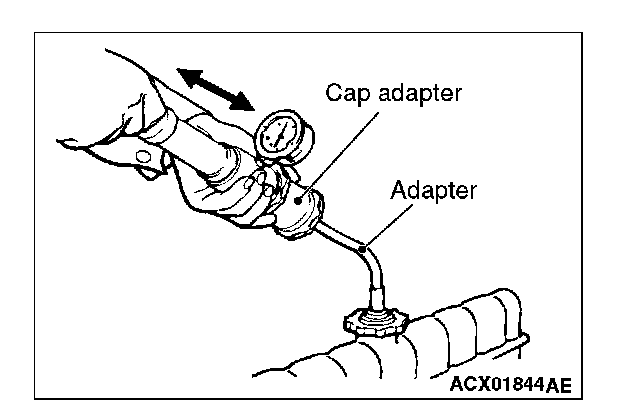 Cap adapter

Adapter

ACX01844AE