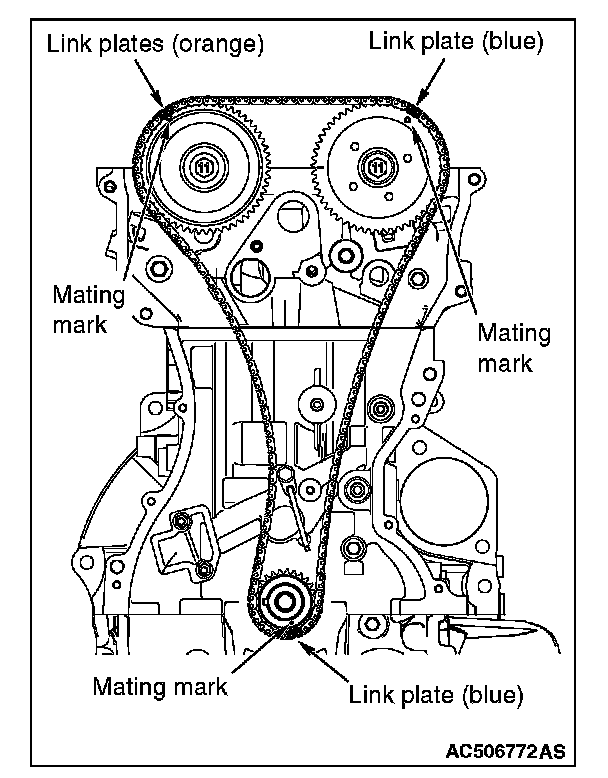 Link plates (orange)
Link plate (blue)
11
11
Mating mark
Mating mark
Mating mark
Link plate (blue)
AC506772AS