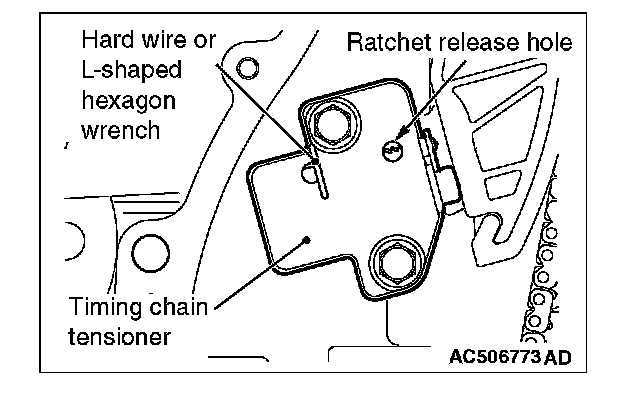 Hard wire or L-shaped hexagon wrench

Ratchet release hole

Timing chain tensioner

AC506773 AD