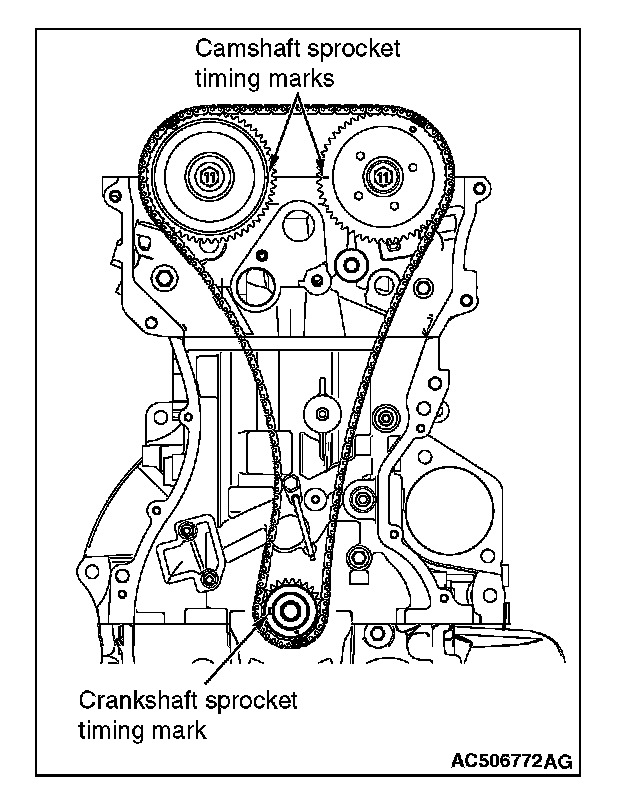 Camshaft sprocket timing marks

11

11

Crankshaft sprocket timing mark

AC506772AG