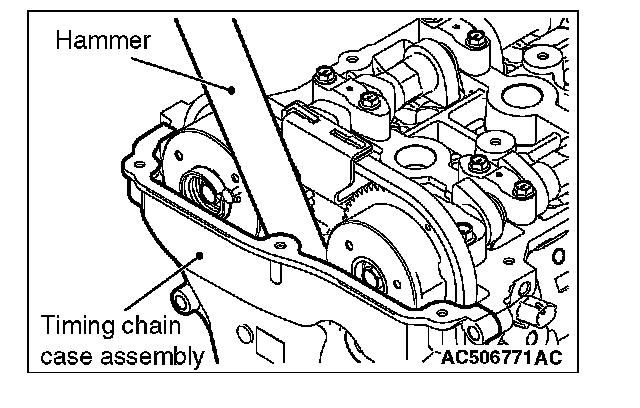 Hammer

Timing chain case assembly

AC506771AC