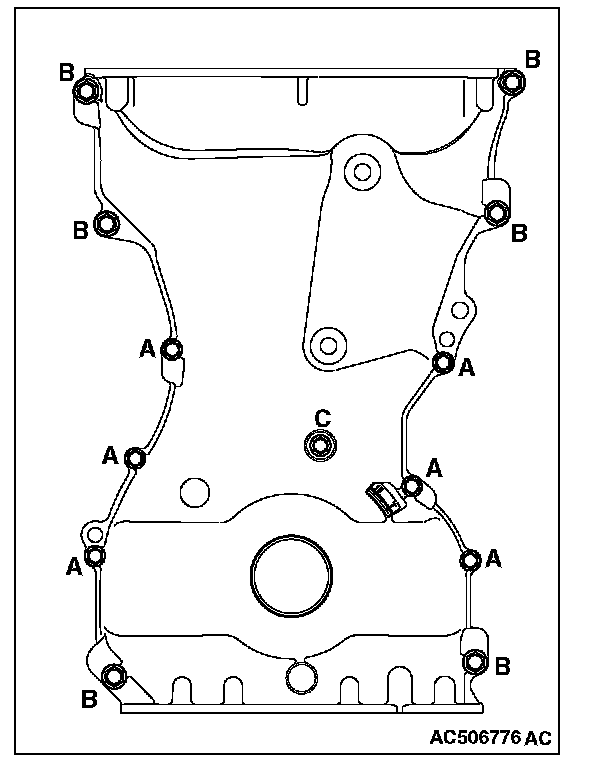 B
B
B
B
A
A
C
A
A
A
A
B
B
AC506776 AC