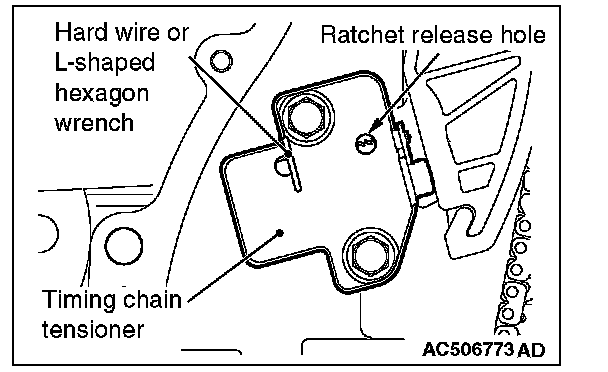 Hard wire or L-shaped hexagon wrench

Ratchet release hole

Timing chain tensioner

AC506773 AD