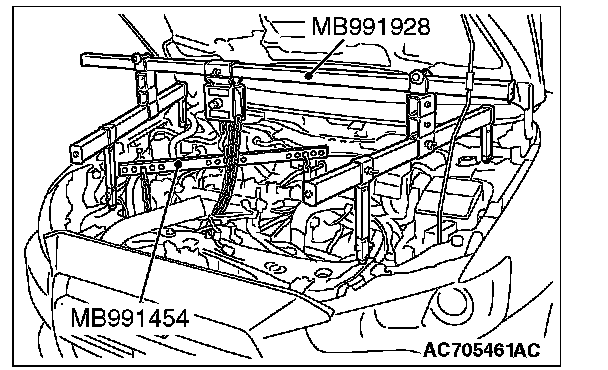 MB991928

MB991454

AC705461AC