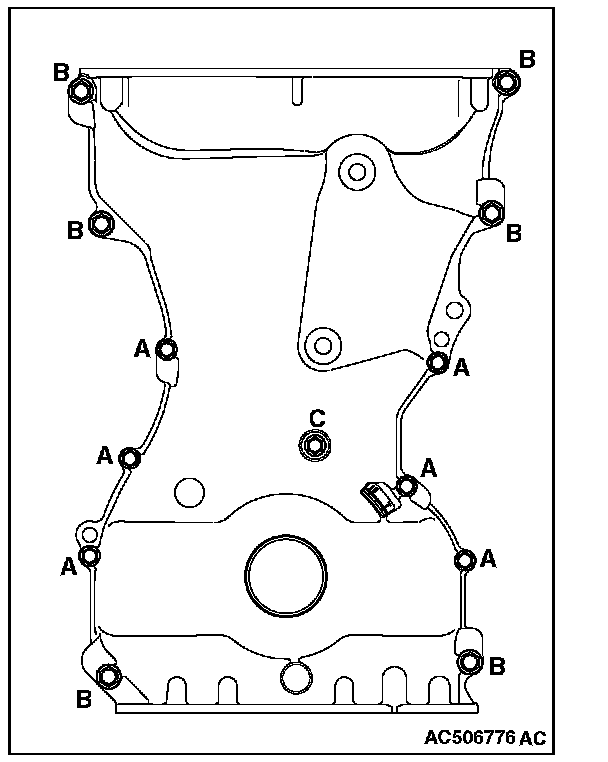 B
B
B
B
A
A
C
A
A
A
A
B
B
AC506776 AC