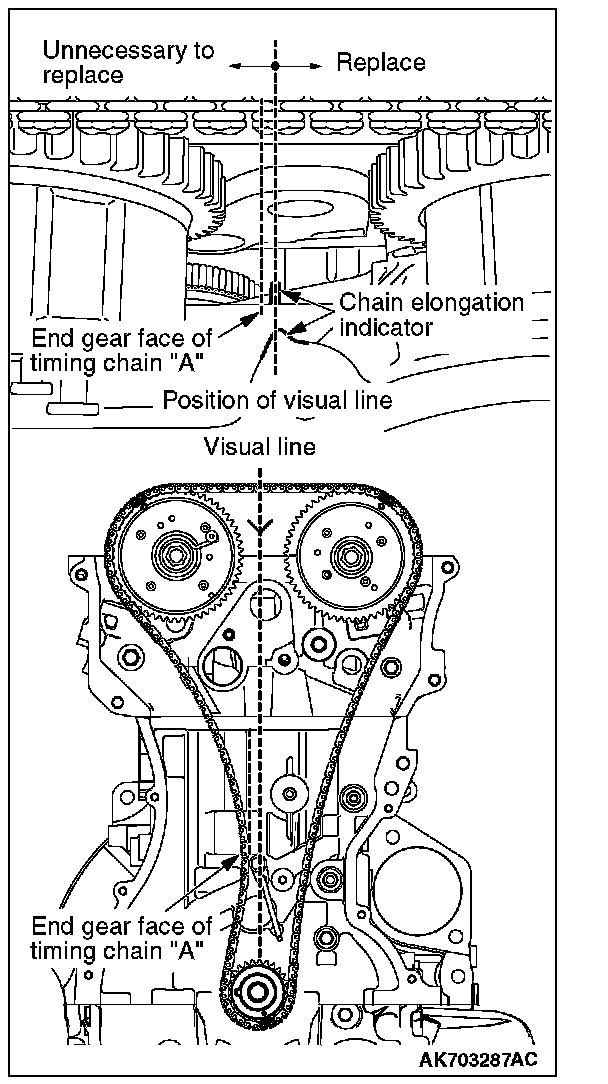 Unnecessary to replace

Replace

Chain elongation indicator

End gear face of timing chain "A"

Position of visual line

Visual line

End gear face of timing chain "A"

AK703287AC