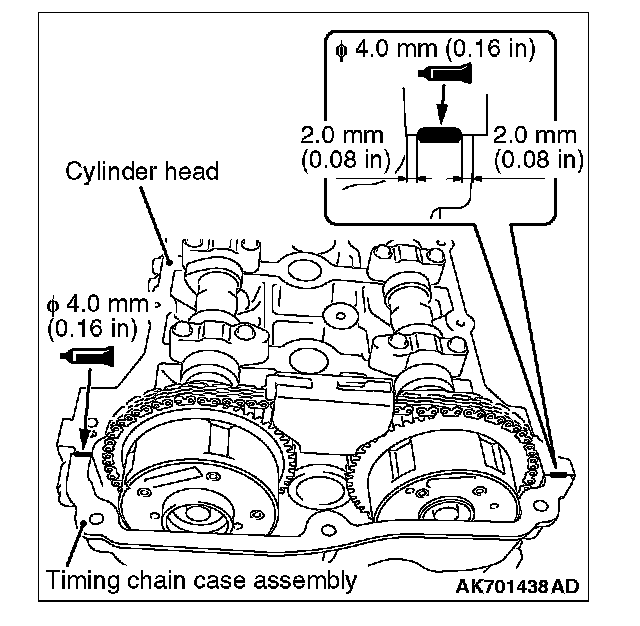 ϕ 4.0 mm (0.16 in)

2.0 mm (0.08 in)

2.0 mm (0.08 in)

Cylinder head

ϕ 4.0 mm (0.16 in)

Timing chain case assembly

AK701438 AD